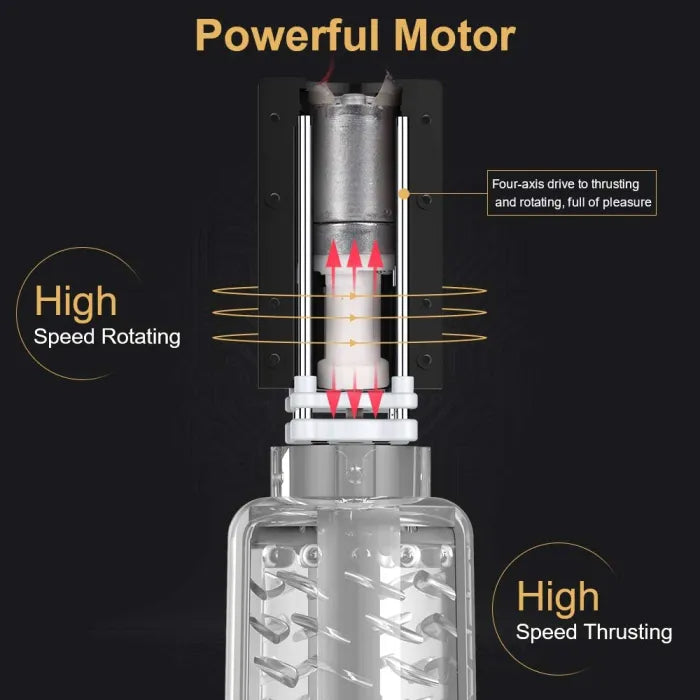 Powerful Motor

Four-axis drive to thrusting and rotating, full of pleasure

High
Speed Rotating

High
Speed Thrusting